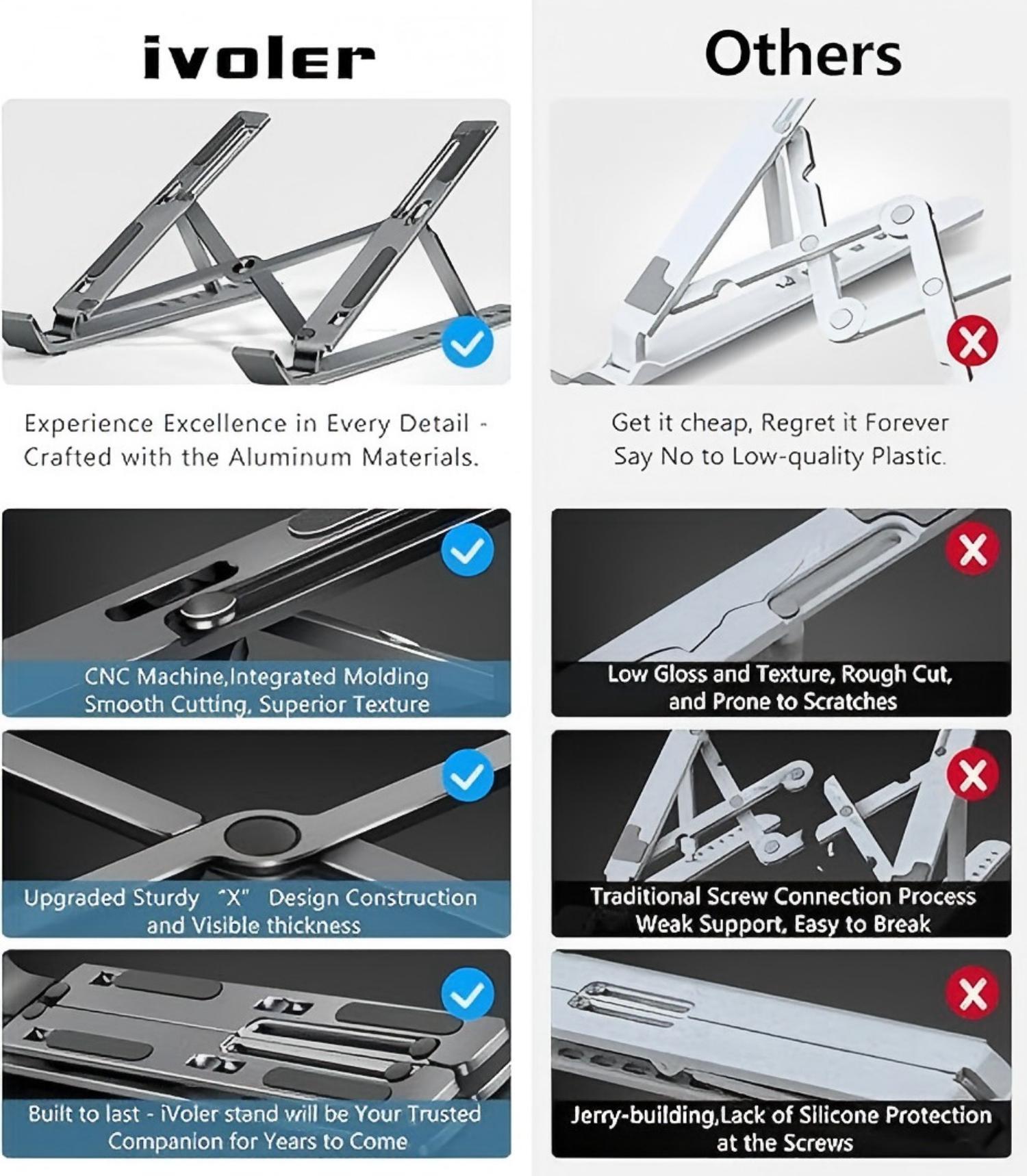 ivoler

Experience Excellence in Every Detail - Crafted with the Aluminum Materials.

CNC Machine,Integrated Molding
Smooth Cutting, Superior Texture

Upgraded Sturdy "X" Design Construction
and Visible thickness

Built to last - iVoler stand will be Your Trusted
Companion for Years to Come

Others

Get it cheap, Regret it Forever
Say No to Low-quality Plastic.

Low Gloss and Texture, Rough Cut,
and Prone to Scratches

Traditional Screw Connection Process
Weak Support, Easy to Break

Jerry-building,Lack of Silicone Protection
at the Screws