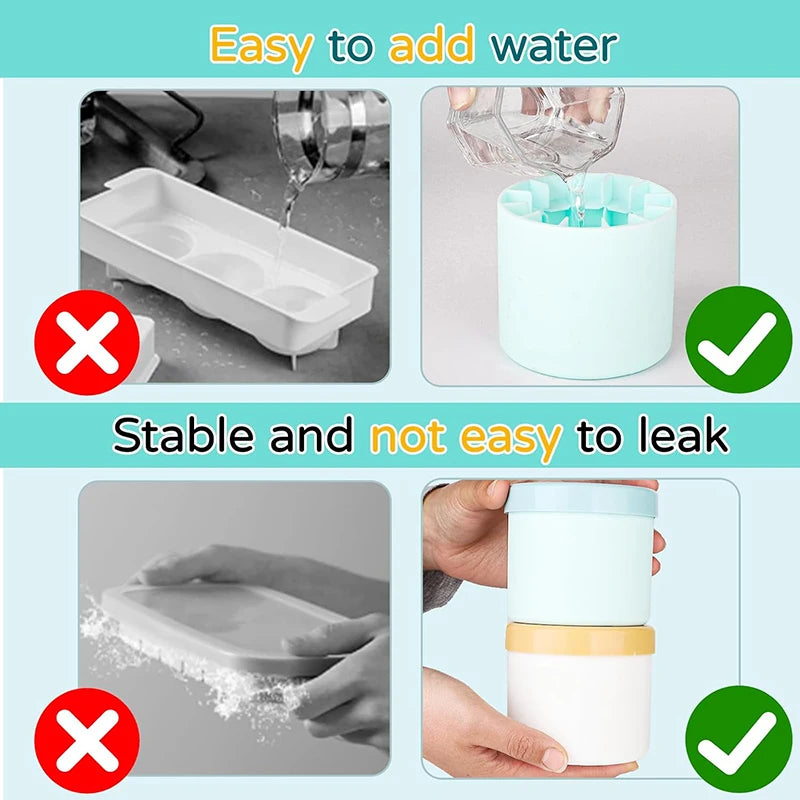 Easy to add water

Stable and not easy to leak