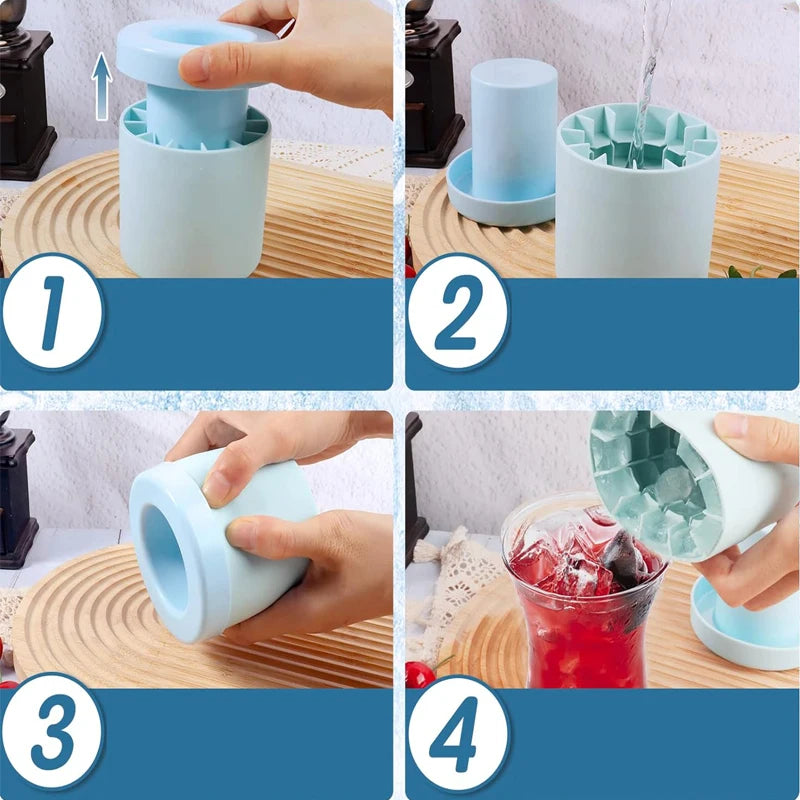 1

2

3

4