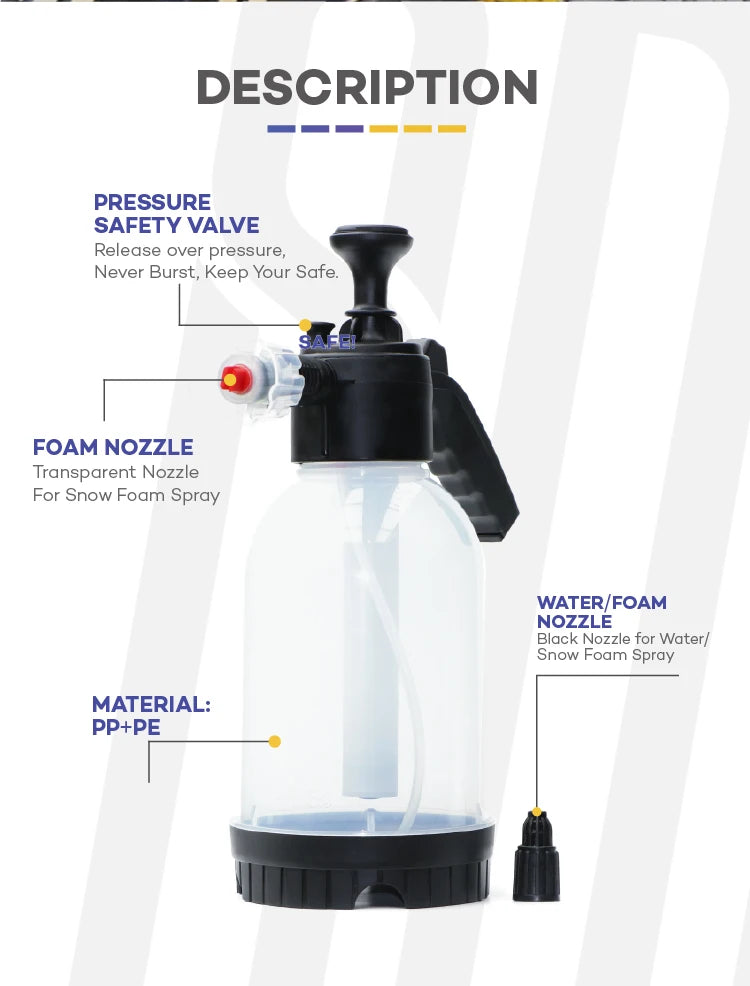 DESCRIPTION

PRESSURE SAFETY VALVE
Release over pressure, Never Burst, Keep Your Safe.

SAFE!

FOAM NOZZLE
Transparent Nozzle For Snow Foam Spray

WATER/FOAM NOZZLE
Black Nozzle for Water/ Snow Foam Spray

MATERIAL: PP+PE